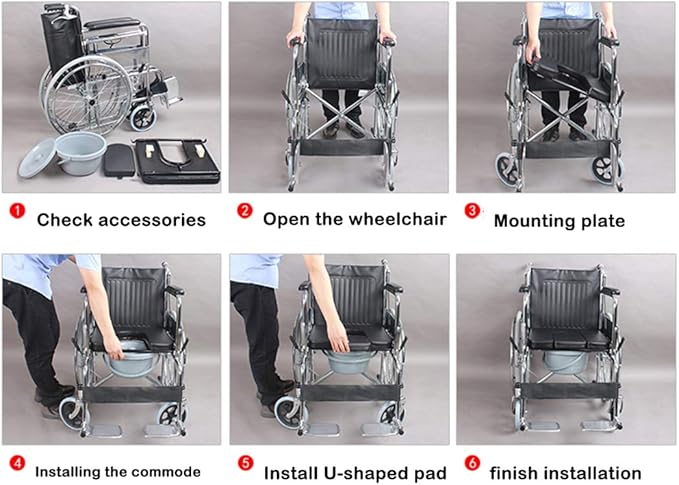 1 Check accessories

2 Open the wheelchair

3 Mounting plate

4 Installing the commode

5 Install U-shaped pad

6 finish installation